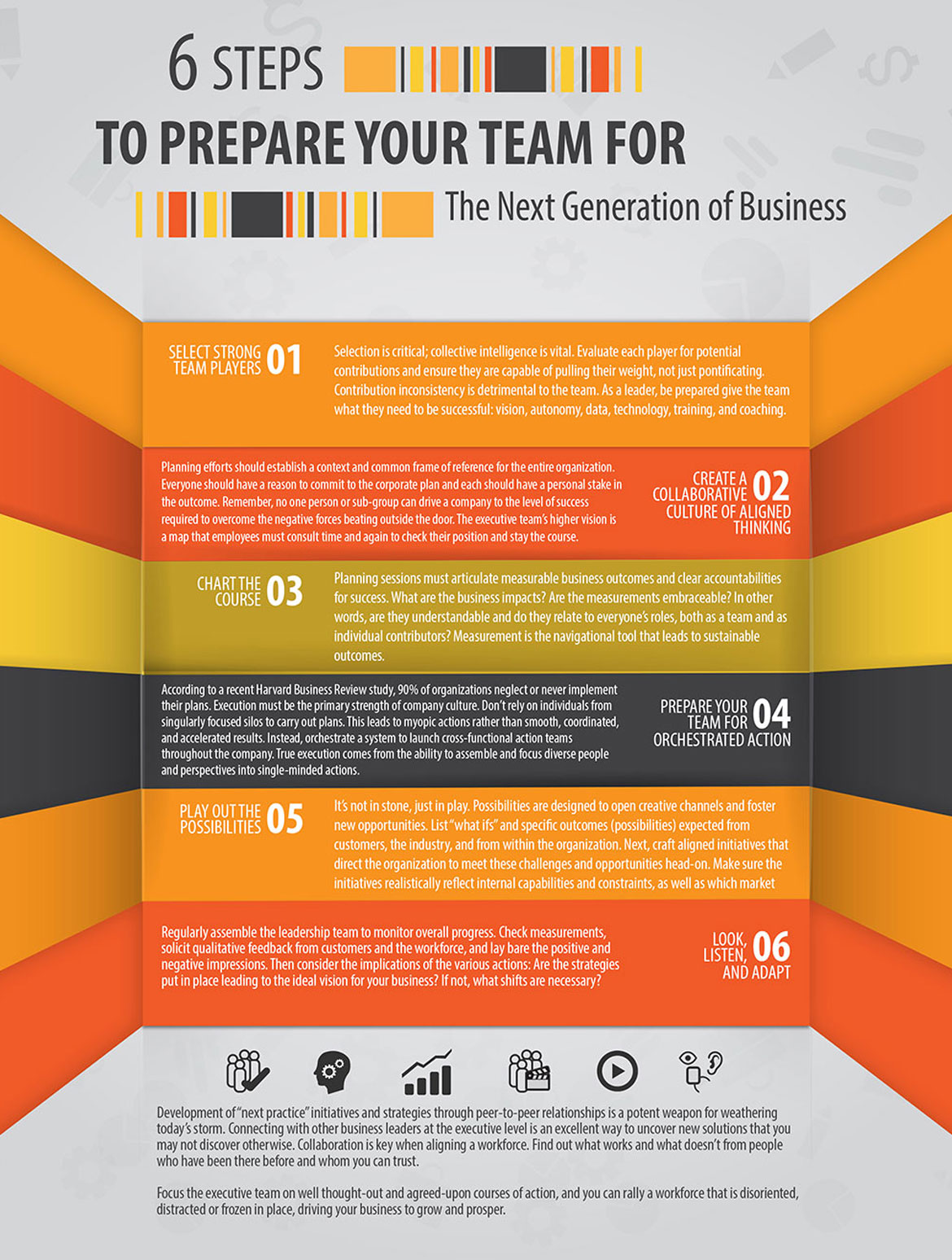 6 STEPS

TO PREPARE YOUR TEAM FOR

The Next Generation of Business

SELECT STRONG TEAM PLAYERS 01

Selection is critical; collective intelligence is vital. Evaluate each player for potential contributions and ensure they are capable of pulling their weight, not just pontificating. Contribution inconsistency is detrimental to the team. As a leader, be prepared give the team what they need to be successful: vision, autonomy, data, technology, training, and coaching.

Planning efforts should establish a context and common frame of reference for the entire organization. Everyone should have a reason to commit to the corporate plan and each should have a personal stake in the outcome. Remember, no one person or sub-group can drive a company to the level of success required to overcome the negative forces beating outside the door. The executive team's higher vision is a map that employees must consult time and again to check their position and stay the course.

CREATE A COLLABORATIVE CULTURE OF ALIGNED THINKING 02

CHART THE COURSE 03

Planning sessions must articulate measurable business outcomes and clear accountabilities for success. What are the business impacts? Are the measurements embraceable? In other words, are they understandable and do they relate to everyone's roles, both as a team and as individual contributors? Measurement is the navigational tool that leads to sustainable outcomes.

According to a recent Harvard Business Review study, 90% of organizations neglect or never implement their plans. Execution must be the primary strength of company culture. Don't rely on individuals from singularly focused silos to carry out plans. This leads to myopic actions rather than smooth, coordinated, and accelerated results. Instead, orchestrate a system to launch cross-functional action teams throughout the company. True execution comes from the ability to assemble and focus diverse people and perspectives into single-minded actions.

PREPARE YOUR TEAM FOR ORCHESTRATED ACTION 04

PLAY OUT THE POSSIBILITIES 05

It's not in stone, just in play. Possibilities are designed to open creative channels and foster new opportunities. List "what ifs" and specific outcomes (possibilities) expected from customers, the industry, and from within the organization. Next, craft aligned initiatives that direct the organization to meet these challenges and opportunities head-on. Make sure the initiatives realistically reflect internal capabilities and constraints, as well as which market

Regularly assemble the leadership team to monitor overall progress. Check measurements, solicit qualitative feedback from customers and the workforce, and lay bare the positive and negative impressions. Then consider the implications of the various actions: Are the strategies put in place leading to the ideal vision for your business? If not, what shifts are necessary?

LOOK, LISTEN, AND ADAPT 06

Development of "next practice" initiatives and strategies through peer-to-peer relationships is a potent weapon for weathering today's storm. Connecting with other business leaders at the executive level is an excellent way to uncover new solutions that you may not discover otherwise. Collaboration is key when aligning a workforce. Find out what works and what doesn't from people who have been there before and whom you can trust.

Focus the executive team on well thought-out and agreed-upon courses of action, and you can rally a workforce that is disoriented, distracted or frozen in place, driving your business to grow and prosper.